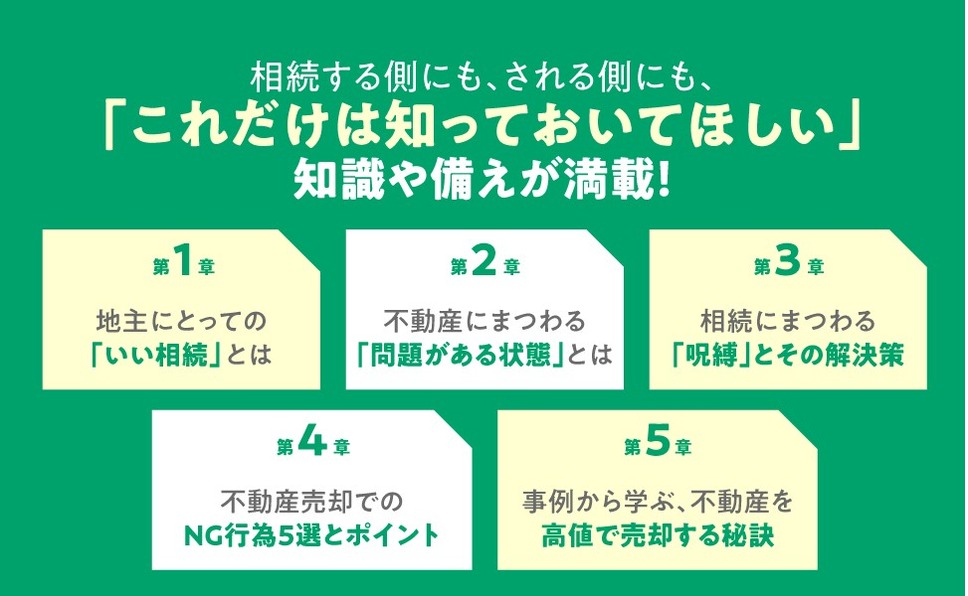 相続する側にも、される側にも、
「これだけは知っておいてほしい」
知識や備えが満載!

第1章
地主にとっての
「いい相続」とは

第2章
不動産にまつわる
「問題がある状態」とは

第3章
相続にまつわる
「呪縛」とその解決策

第4章
不動産売却での
NG行為5選とポイント

第5章
事例から学ぶ、不動産を
高値で売却する秘訣